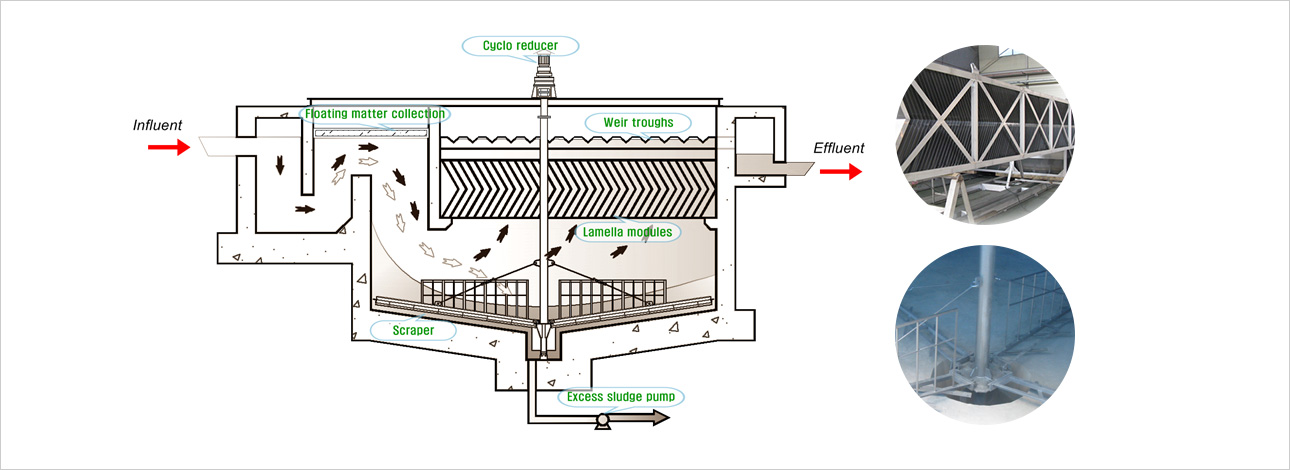 Cyclo reducer

Influent

Floating matter collection

Weir troughs

Effluent

Lamella modules

Scraper

Excess sludge pump